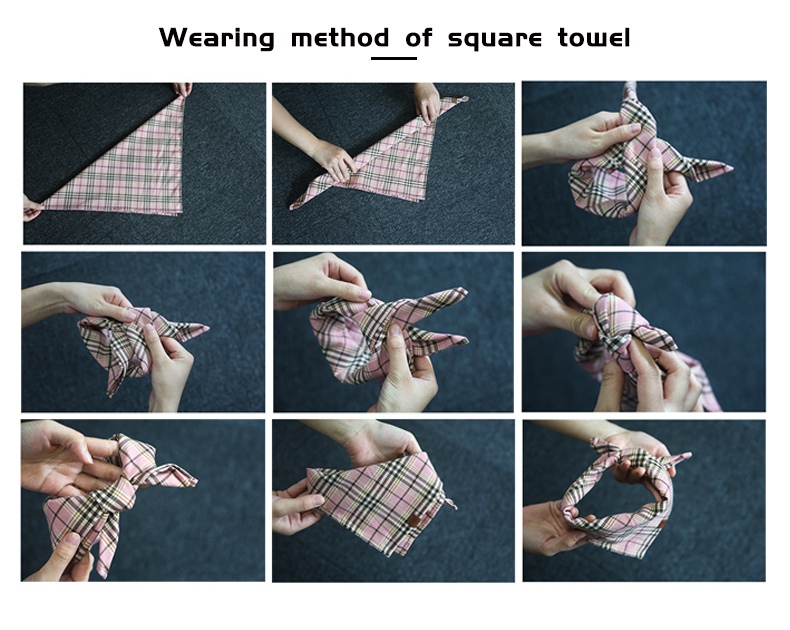 Wearing method of square towel